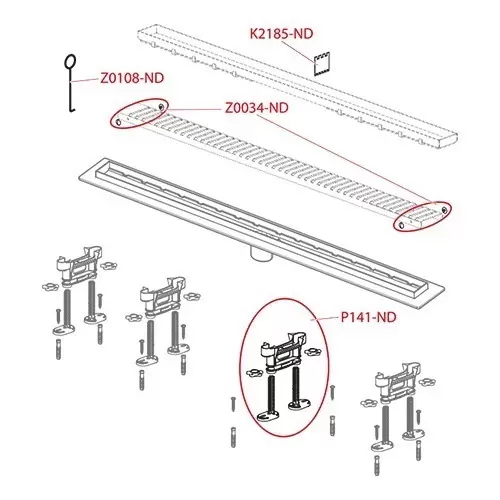 K2185-ND

Z0108-ND

Z0034-ND

P141-ND